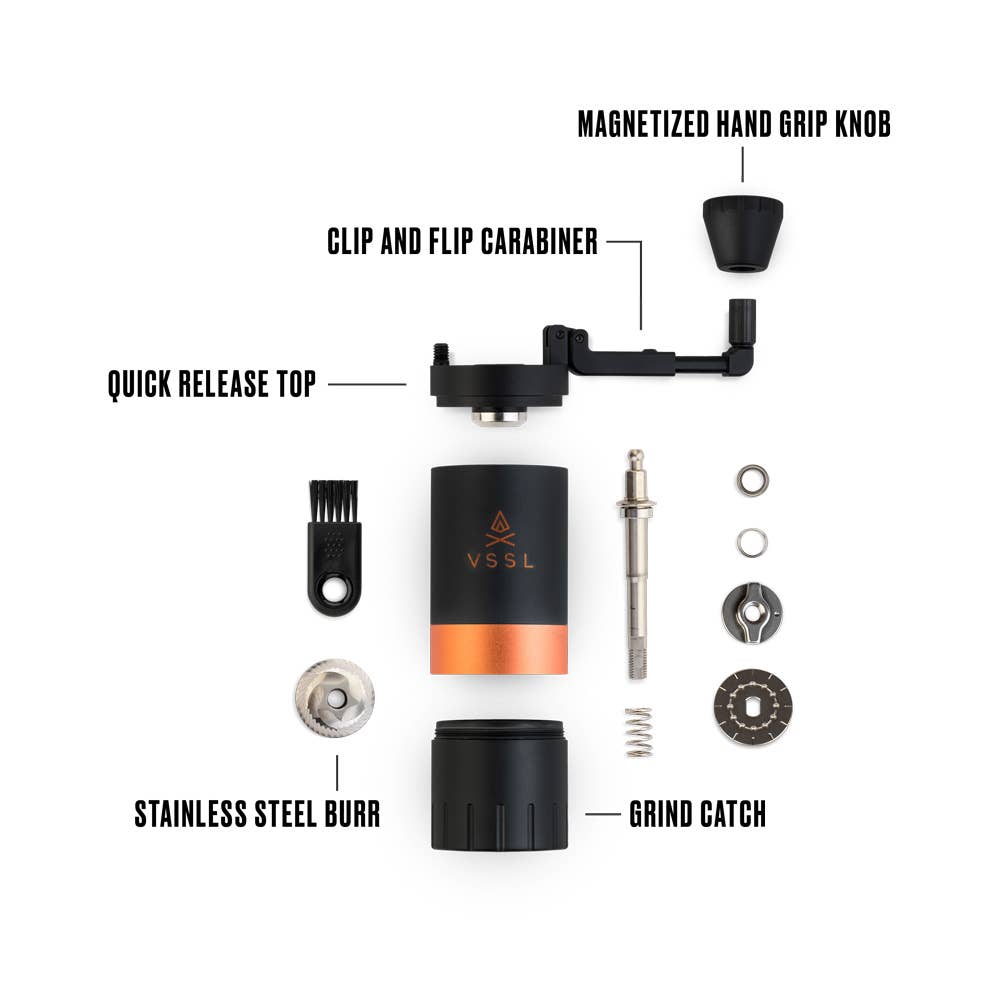 MAGNETIZED HAND GRIP KNOB

CLIP AND FLIP CARABINER

QUICK RELEASE TOP

VSSL

STAINLESS STEEL BURR

GRIND CATCH